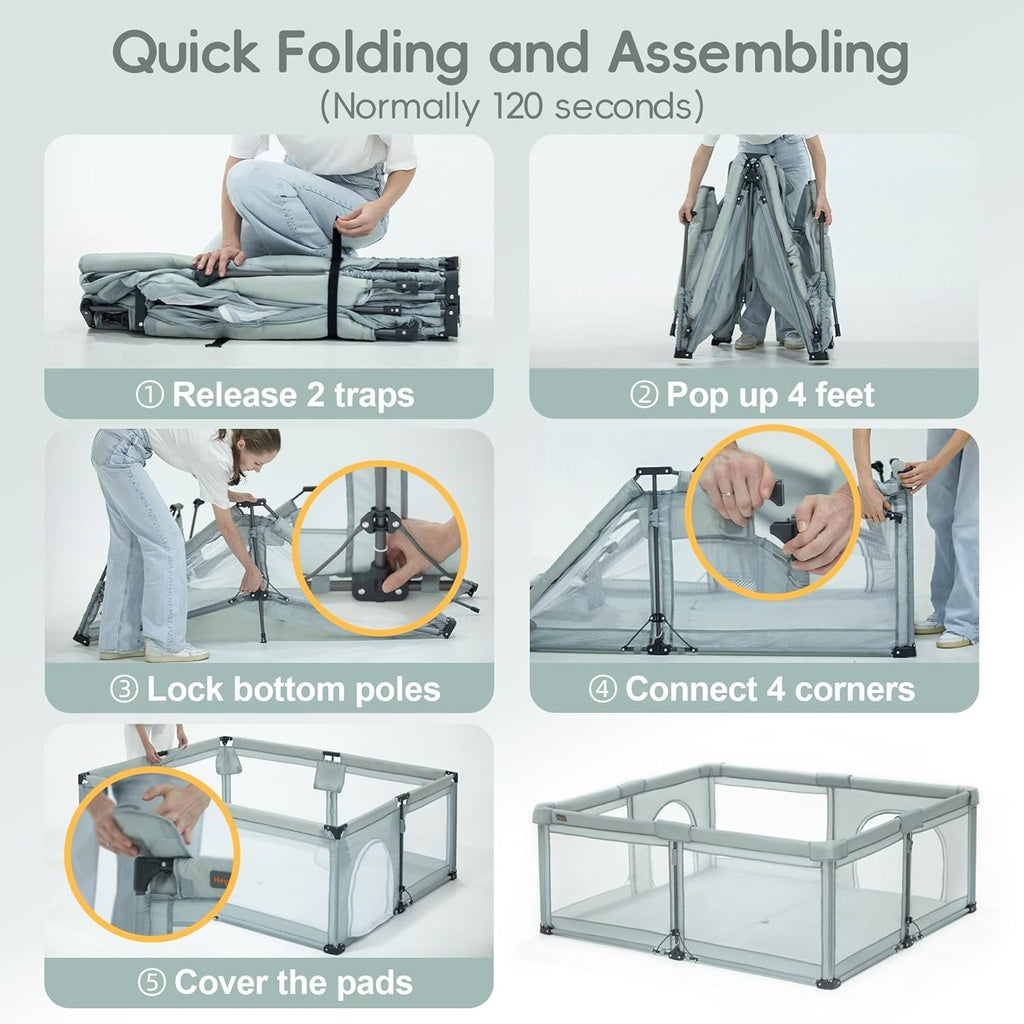 Quick Folding and Assembling
(Normally 120 seconds)

① Release 2 traps

② Pop up 4 feet

③ Lock bottom poles

④ Connect 4 corners

⑤ Cover the pads